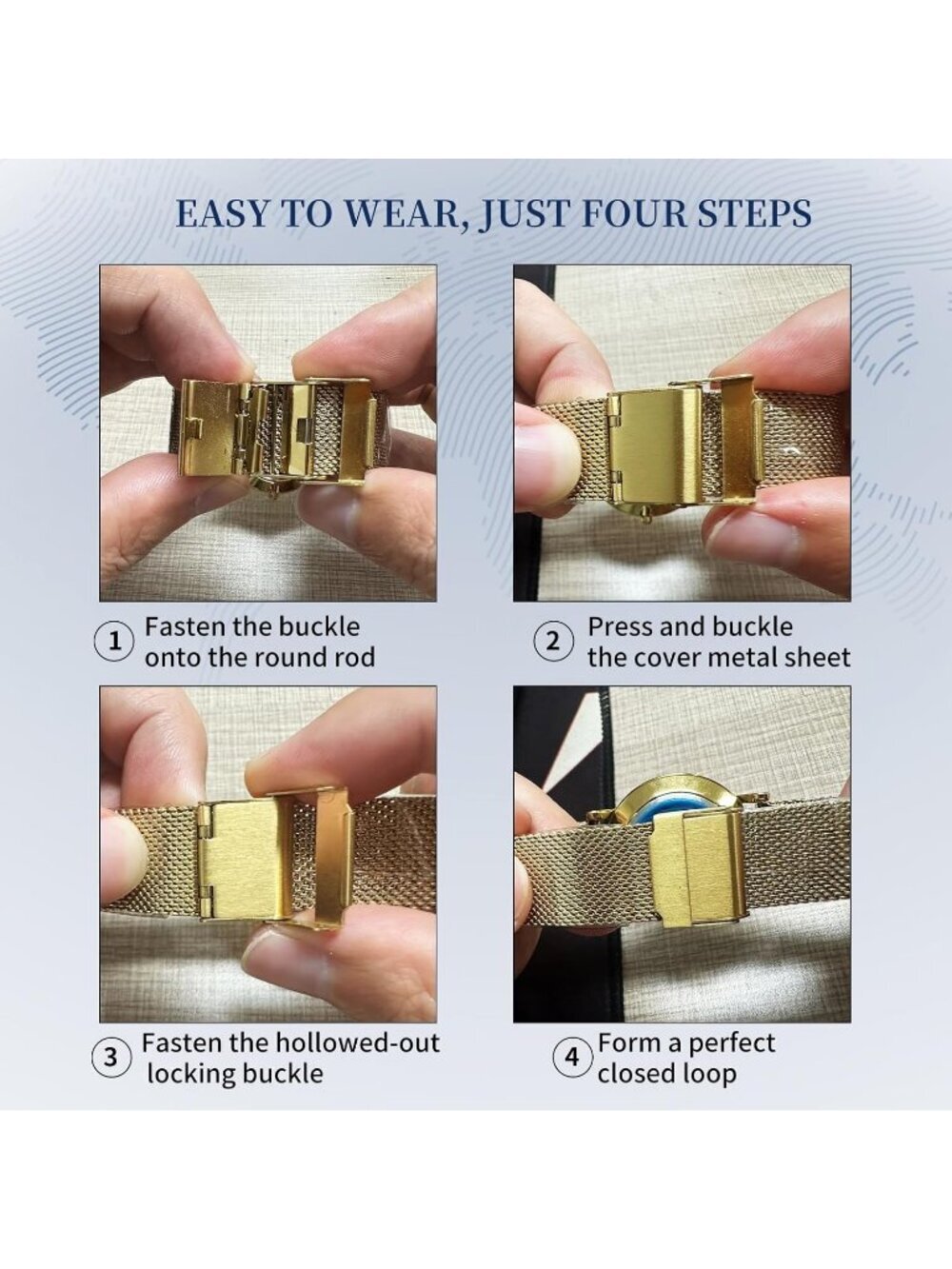 EASY TO WEAR, JUST FOUR STEPS

1 Fasten the buckle onto the round rod

2 Press and buckle the cover metal sheet

3 Fasten the hollowed-out locking buckle

4 Form a perfect closed loop